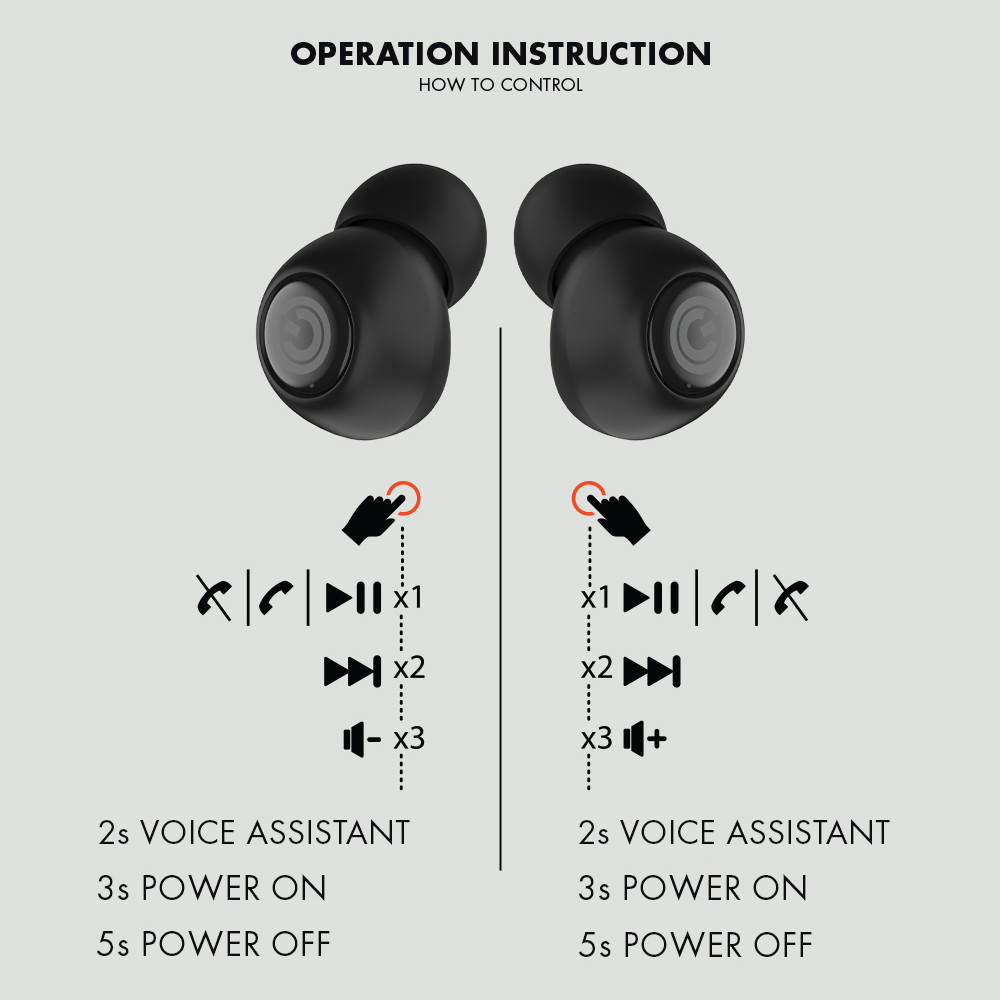 OPERATION INSTRUCTION
HOW TO CONTROL

x1
x2
x3

2s VOICE ASSISTANT
3s POWER ON
5s POWER OFF

x1
x2
x3

2s VOICE ASSISTANT
3s POWER ON
5s POWER OFF