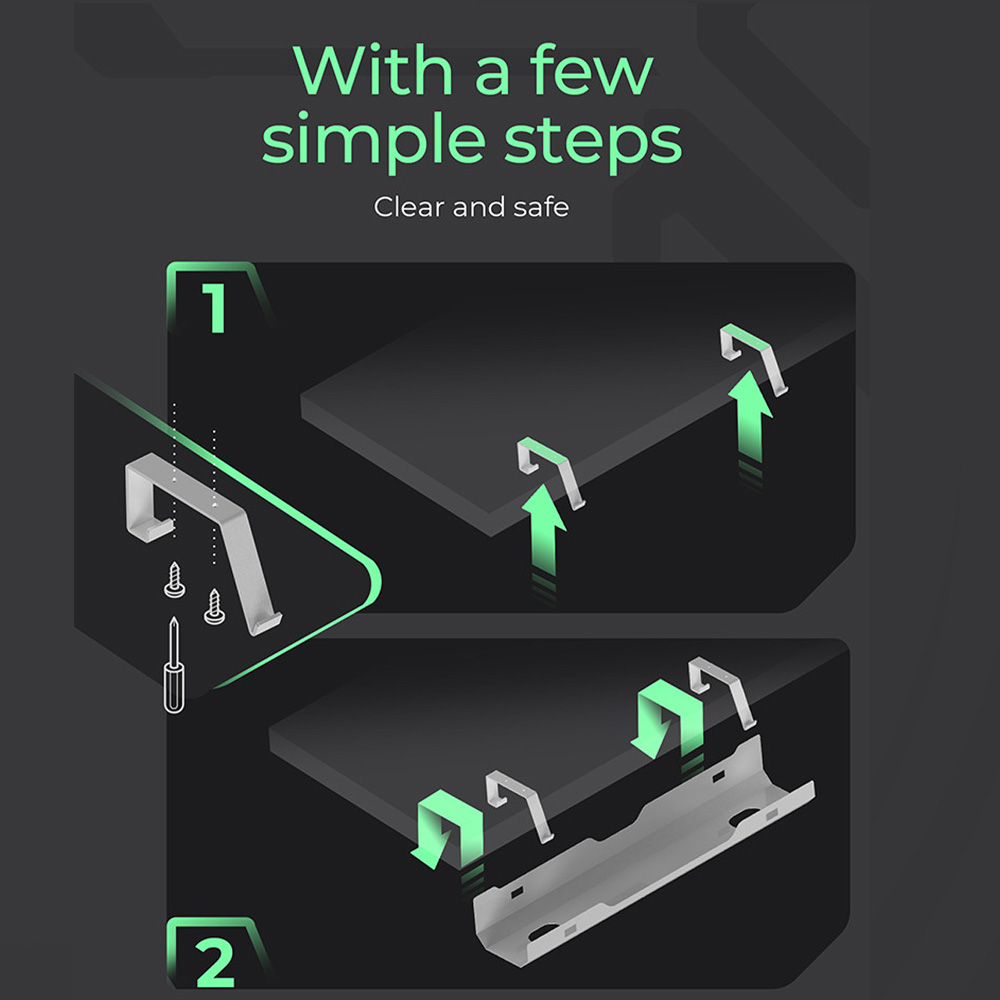 With a few simple steps

Clear and safe

1

2