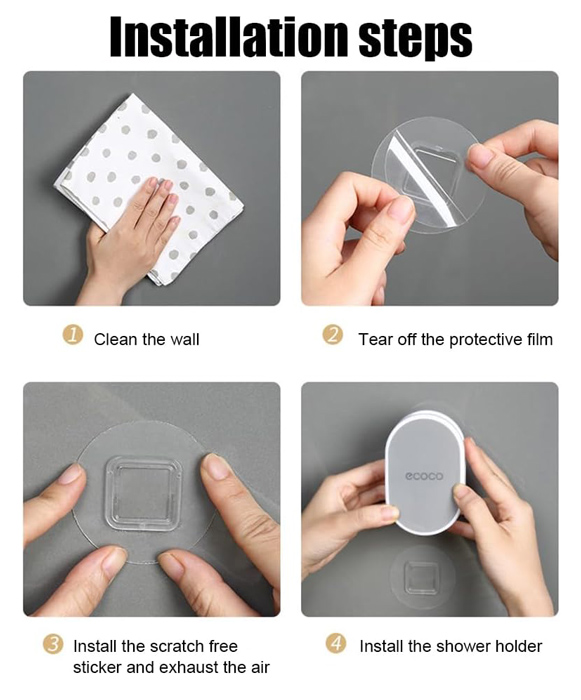 Installation steps

1 Clean the wall

2 Tear off the protective film

ecoco

3 Install the scratch free sticker and exhaust the air

4 Install the shower holder