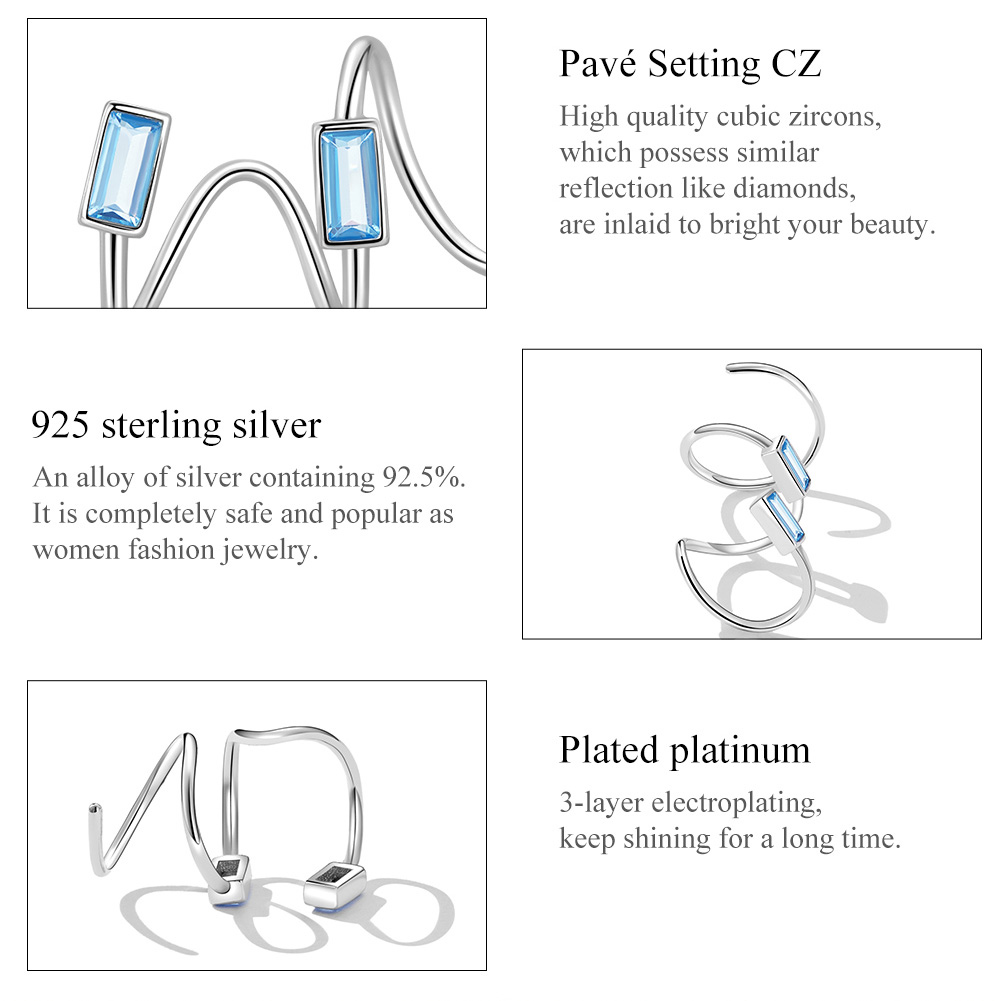 Pavé Setting CZ

High quality cubic zircons, which possess similar reflection like diamonds, are inlaid to bright your beauty.

925 sterling silver

An alloy of silver containing 92.5%. It is completely safe and popular as women fashion jewelry.

Plated platinum

3-layer electroplating, keep shining for a long time.