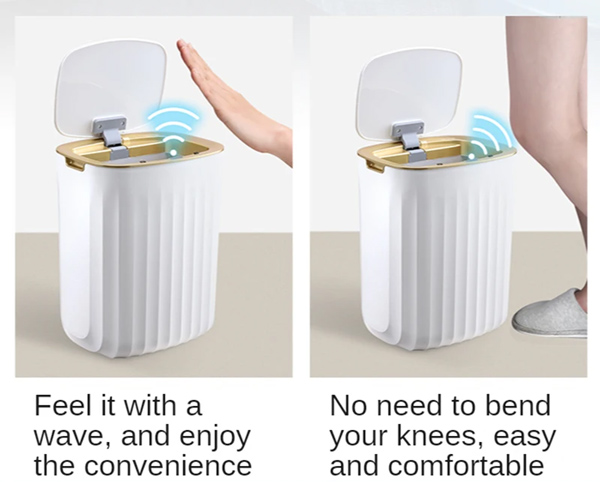 Feel it with a wave, and enjoy the convenience

No need to bend your knees, easy and comfortable