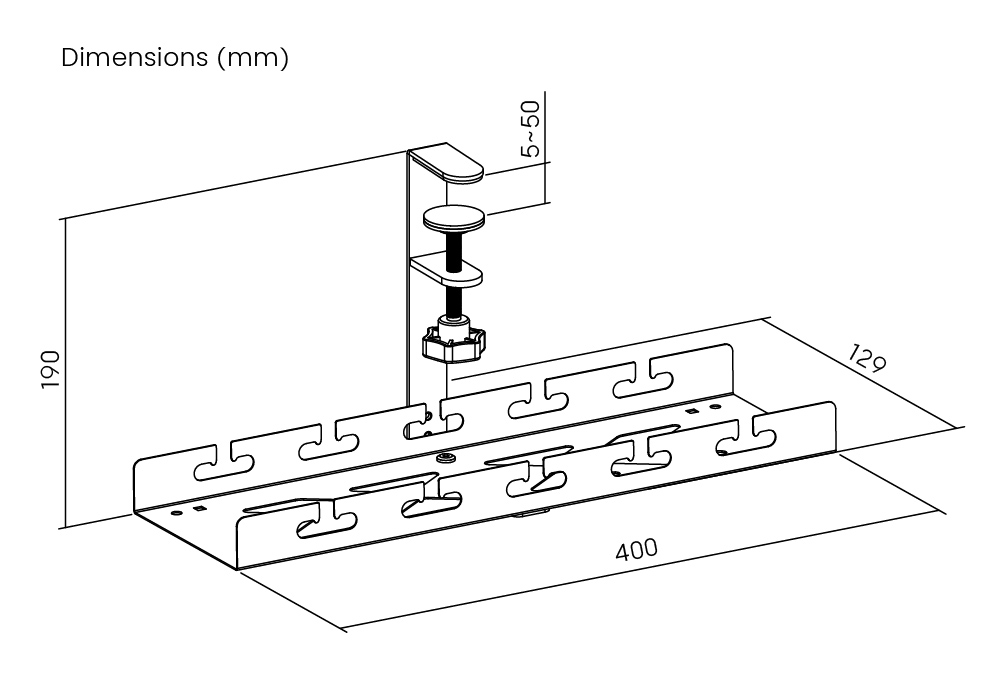 Dimensions (mm)

5~50

190

129

400