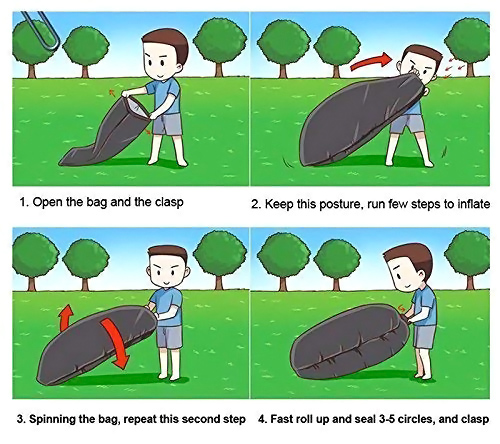 1. Open the bag and the clasp

2. Keep this posture, run few steps to inflate

3. Spinning the bag, repeat this second step

4. Fast roll up and seal 3-5 circles, and clasp