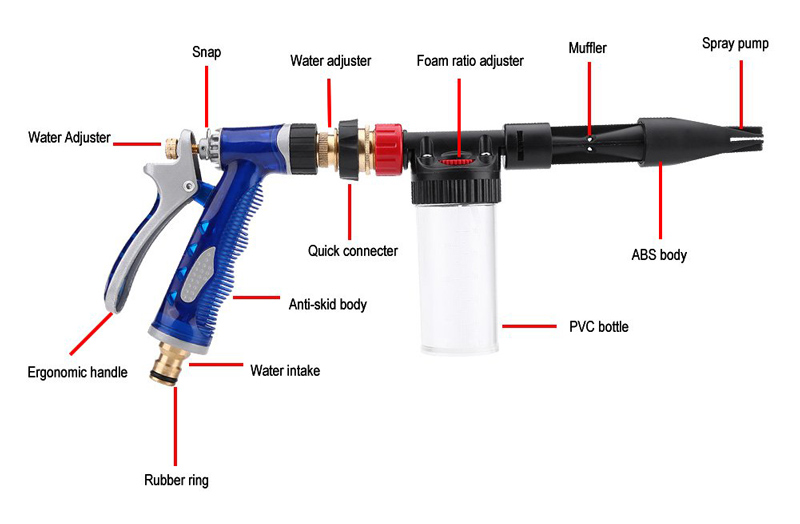 Snap

Water adjuster

Foam ratio adjuster

Muffler

Spray pump

Water Adjuster

Quick connecter

ABS body

Anti-skid body

PVC bottle

Ergonomic handle

Water intake

Rubber ring