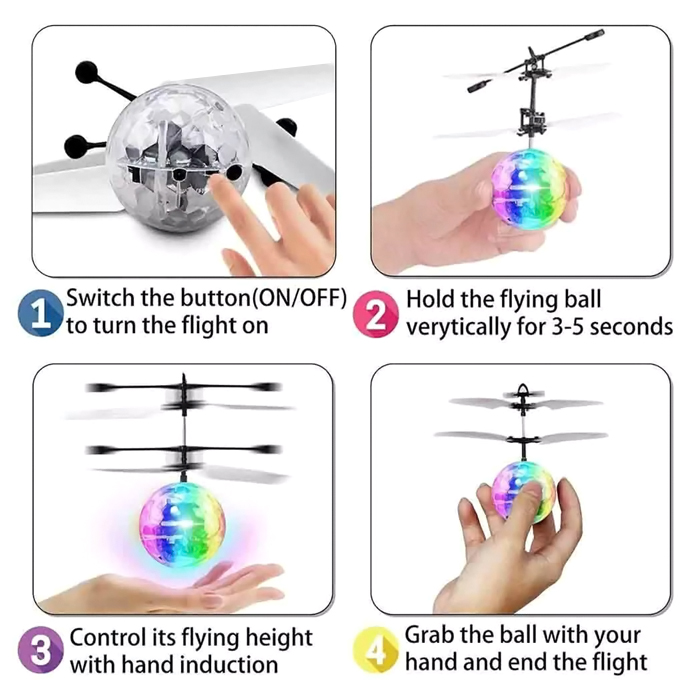 1 Switch the button(ON/OFF) to turn the flight on

2 Hold the flying ball verytically for 3-5 seconds

3 Control its flying height with hand induction

4 Grab the ball with your hand and end the flight